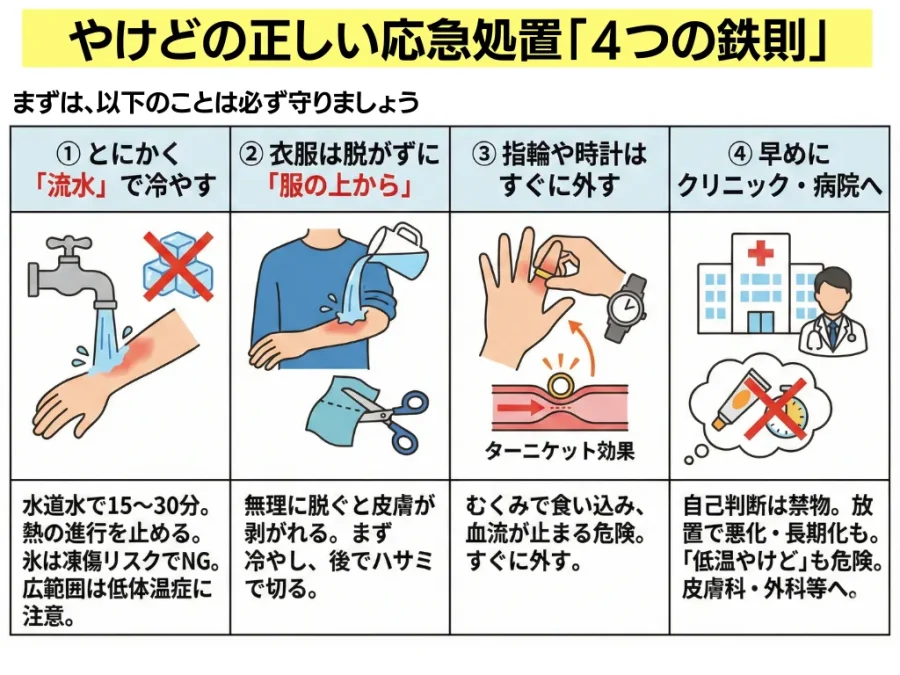 やけどの正しい応急処置「４つの鉄則」

まずは、以下のことは必ず守りましょう

| ① とにかく「流水」で冷やす | ② 衣服は脱がずに「服の上から」 | ③ 指輪や時計はすぐに外す | ④ 早めにクリニック・病院へ |
|---|---|---|---|
| | | ターニケット効果 | |
| 水道水で15～30分。熱の進行を止める。氷は凍傷リスクでNG。広範囲は低体温症に注意。 | 無理に脱ぐと皮膚が剥がれる。まず冷やし、後でハサミで切る。 | むくみで食い込み、血流が止まる危険。すぐに外す。 | 自己判断は禁物。放置で悪化・長期化も。「低温やけど」も危険。皮膚科・外科等へ。 |