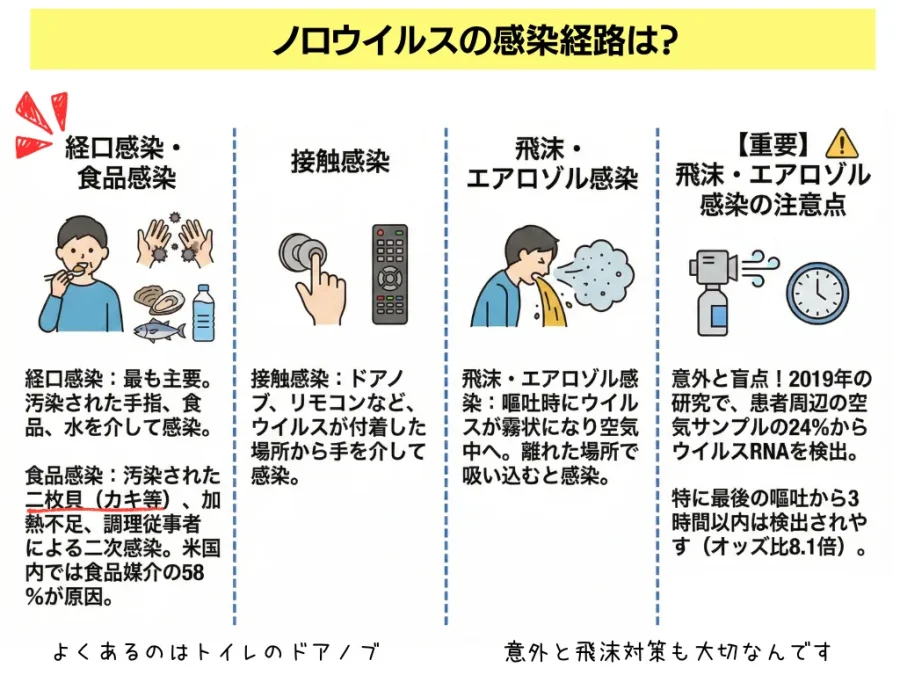 ノロウイルスの感染経路は?

経口感染・食品感染

経口感染：最も主要。汚染された手指、食品、水を介して感染。

食品感染：汚染された二枚貝（カキ等）、加熱不足、調理従事者による二次感染。米国内では食品媒介の58%が原因。

接触感染

接触感染：ドアノブ、リモコンなど、ウイルスが付着した場所から手を介して感染。

飛沫・エアロゾル感染

飛沫・エアロゾル感染：嘔吐時にウイルスが霧状になり空気中へ。離れた場所で吸い込むと感染。

【重要】飛沫・エアロゾル感染の注意点

意外と盲点！2019年の研究で、患者周辺の空気サンプルの24%からウイルスRNAを検出。

特に最後の嘔吐から3時間以内は検出されやす（オッズ比8.1倍）。

よくあるのはトイレのドアノブ

意外と飛沫対策も大切なんです