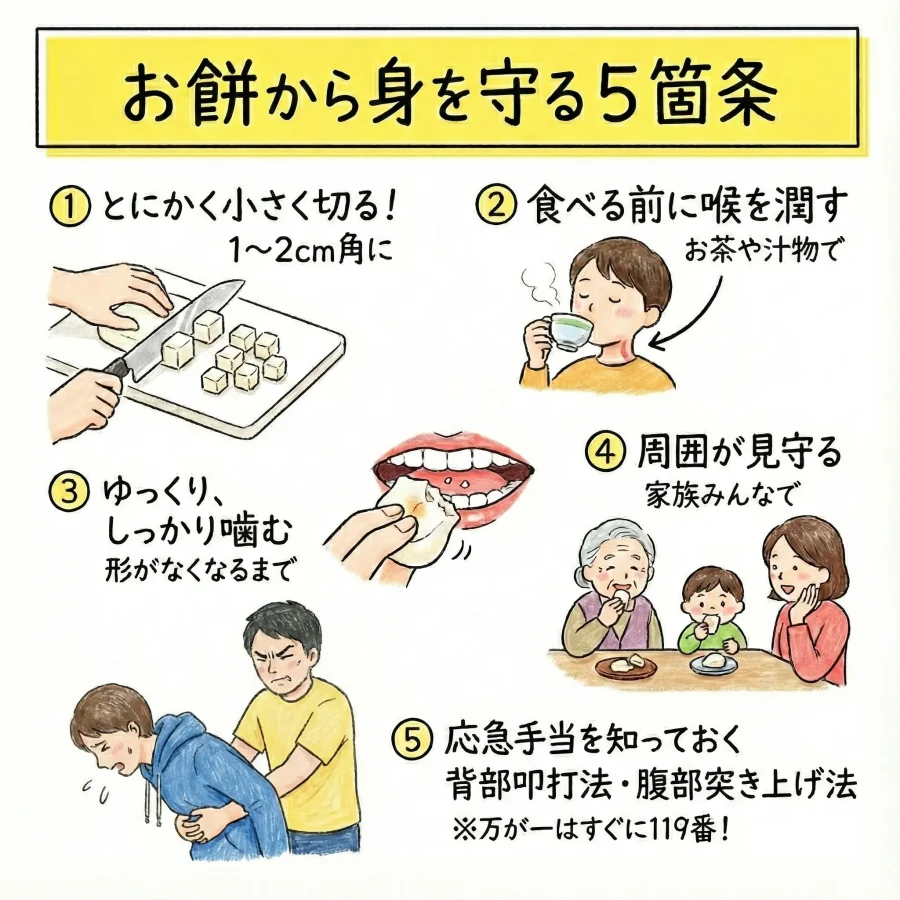 お餅から身を守る5箇条

① とにかく小さく切る！
1〜2cm角に

② 食べる前に喉を潤す
お茶や汁物で

③ ゆっくり、しっかり噛む
形がなくなるまで

④ 周囲が見守る
家族みんなで

⑤ 応急手当を知っておく
背部叩打法・腹部突き上げ法
※万が一はすぐに119番！