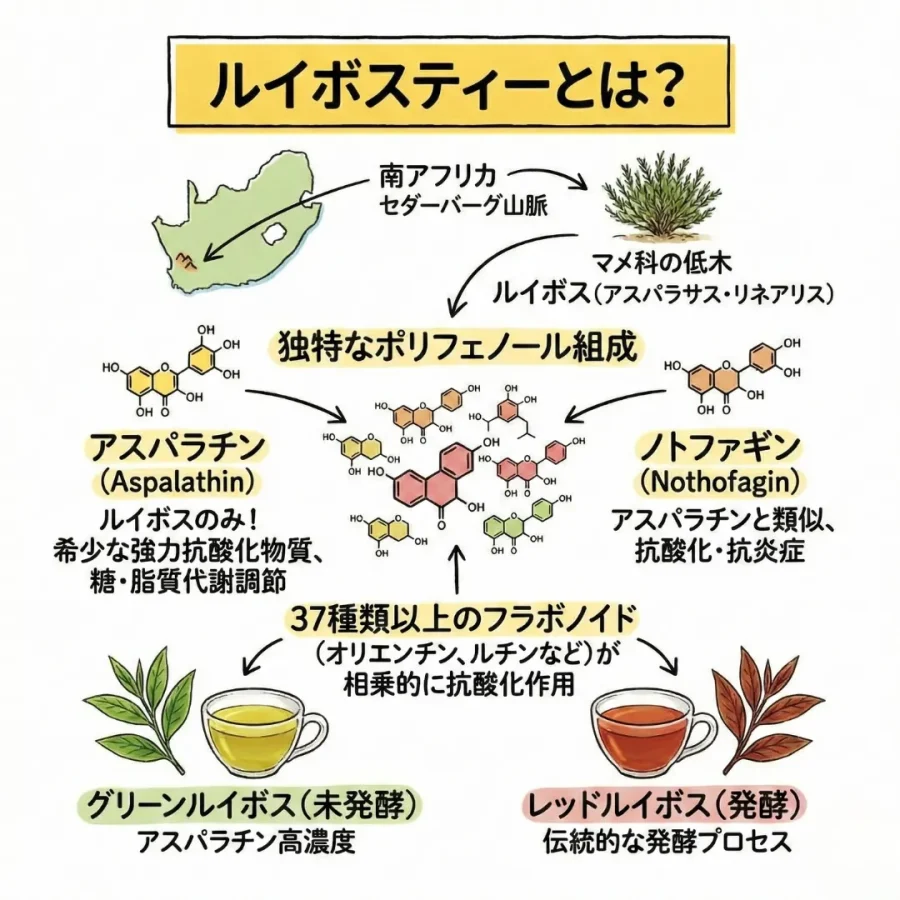 ルイボスティーとは?

南アフリカ
セダーバーグ山脈

マメ科の低木
ルイボス(アスパラサス・リネアリス)

独特なポリフェノール組成

アスパラチン
(Aspalathin)
ルイボスのみ!
希少な強力抗酸化物質、
糖・脂質代謝調節

ノトファギン
(Nothofagin)
アスパラチンと類似、
抗酸化・抗炎症

37種類以上のフラボノイド
(オリエンチン、ルチンなど)が
相乗的に抗酸化作用

グリーンルイボス(未発酵)
アスパラチン高濃度

レッドルイボス(発酵)
伝統的な発酵プロセス